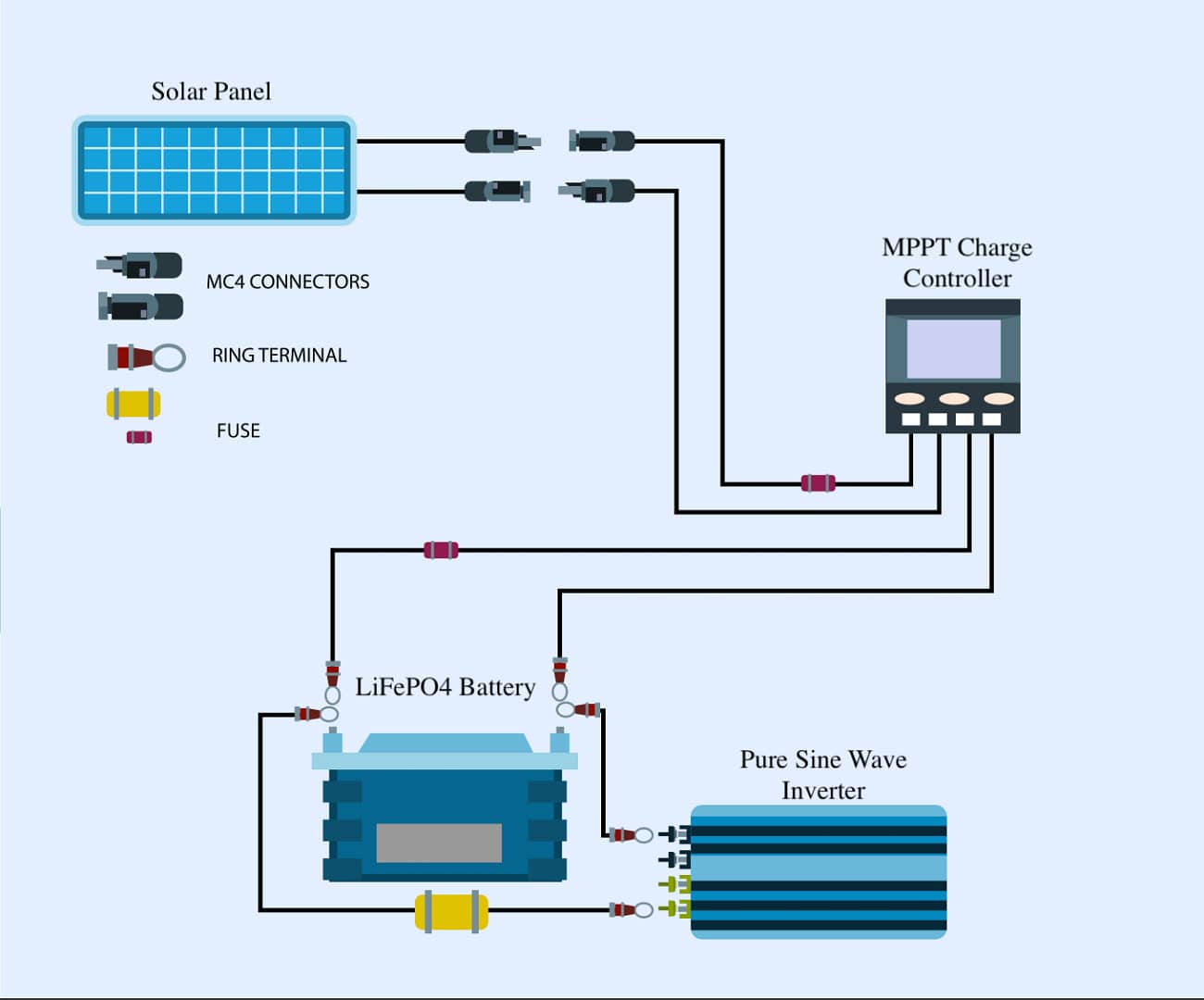 Solar Panel

MC4 CONNECTORS

RING TERMINAL

FUSE

MPPT Charge Controller

LiFePO4 Battery

Pure Sine Wave Inverter